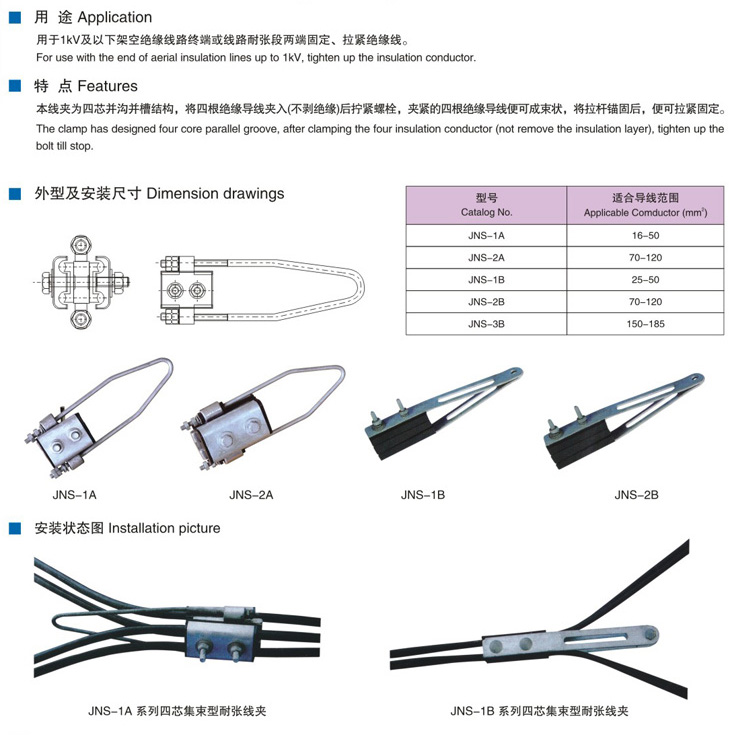 用 途 Application

用于1kV及以下架空绝缘线路终端或线路耐张段两端固定、拉紧绝缘线。

For use with the end of aerial insulation lines up to 1kV, tighten up the insulation conductor.

特 点 Features

本线夹为四芯并沟并槽结构，将四根绝缘导线夹入(不剥绝缘)后拧紧螺栓，夹紧的四根绝缘导线便可成束状，将拉杆锚固后，便可拉紧固定。

The clamp has designed four core parallel groove, after clamping the four insulation conductor (not remove the insulation layer), tighten up the bolt till stop.

外型及安装尺寸 Dimension drawings

| 型号 Catalog No. | 适合导线范围 Applicable Comductor ($mm^2$) |
|---|---|
| JNS-1A | 16-50 |
| JNS-2A | 70-120 |
| JNS-1B | 25-50 |
| JNS-2B | 70-120 |
| JNS-3B | 150-185 |

JNS-1A

JNS-2A

JNS-1B

JNS-2B

安装状态图 Installation picture

JNS-1A 系列四芯集束型耐张线夹

JNS-1B 系列四芯集束型耐张线夹